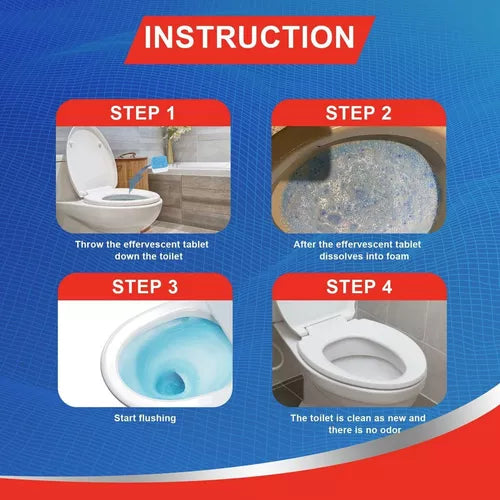 INSTRUCTION

STEP 1

Throw the effervescent tablet down the toilet

STEP 2

After the effervescent tablet dissolves into foam

STEP 3

Start flushing

STEP 4

The toilet is clean as new and there is no odor